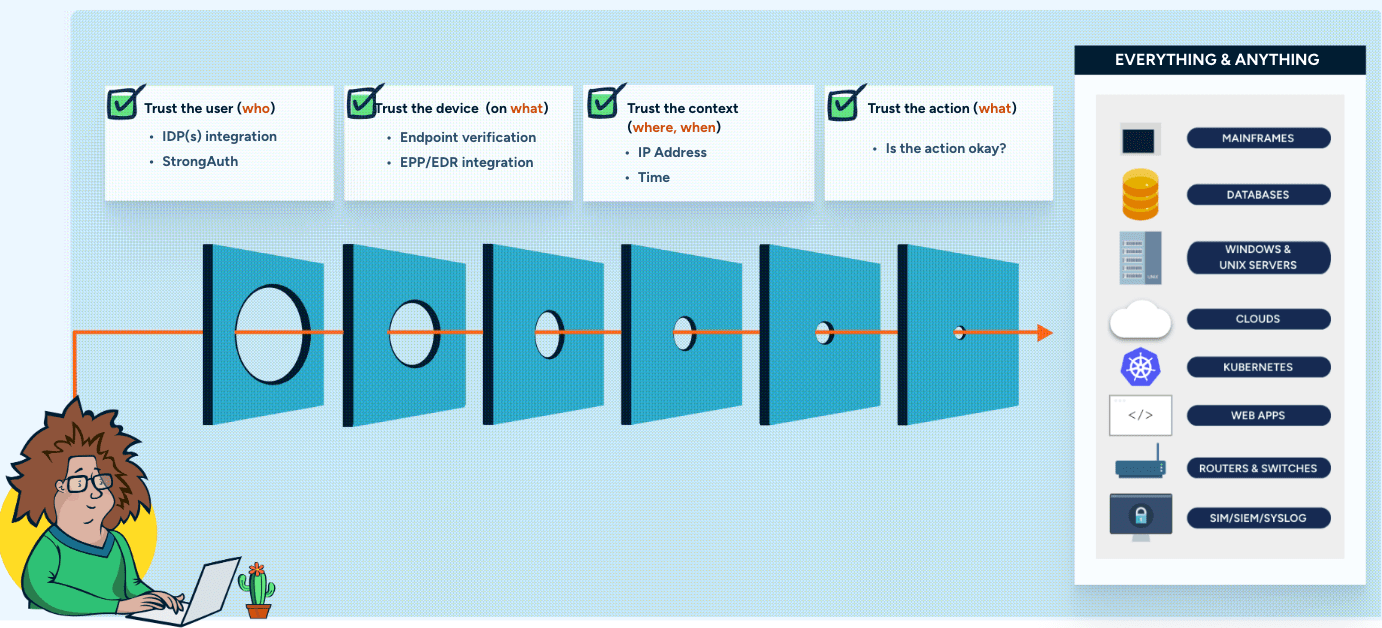 Trust the user (who)
• IDP(s) integration
• StrongAuth

Trust the device (on what)
• Endpoint verification
• EPP/EDR integration

Trust the context (where, when)
• IP Address
• Time

Trust the action (what)
• Is the action okay?

EVERYTHING & ANYTHING

MAINFRAMES
DATABASES
WINDOWS & UNIX SERVERS
CLOUDS
KUBERNETES
</>
WEB APPS
ROUTERS & SWITCHES
SIM/SIEM/SYSLOG